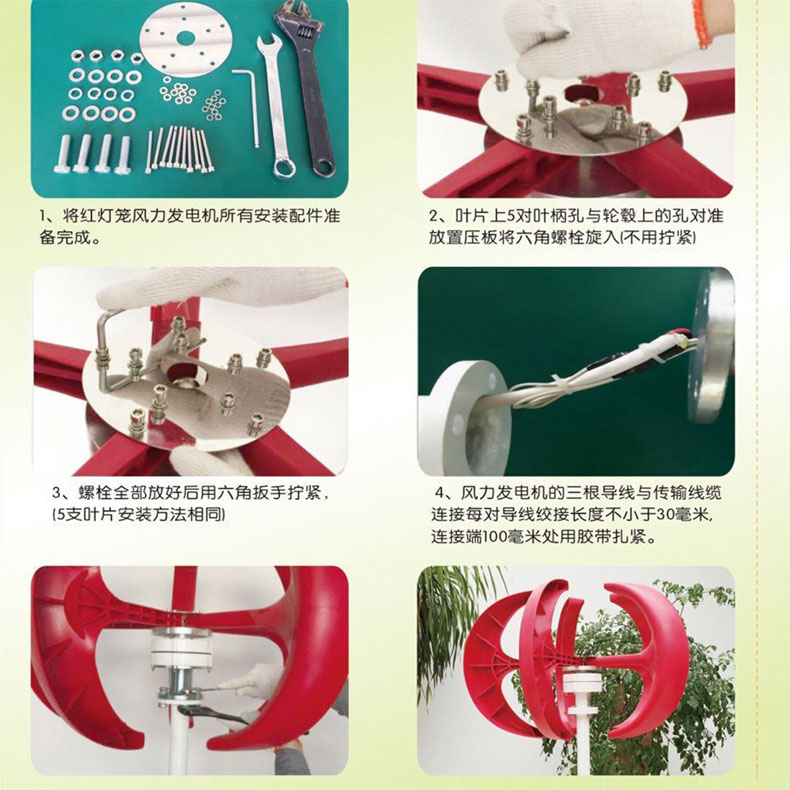 1、将红灯笼风力发电机所有安装配件准备完成。

2、叶片上5对叶柄孔与轮毂上的孔对准放置压板将六角螺栓旋入(不用拧紧)

3、螺栓全部放好后用六角扳手拧紧，(5支叶片安装方法相同)

4、风力发电机的三根导线与传输线缆连接每对导线绞接长度不小于30毫米，连接端100毫米处用胶带扎紧。