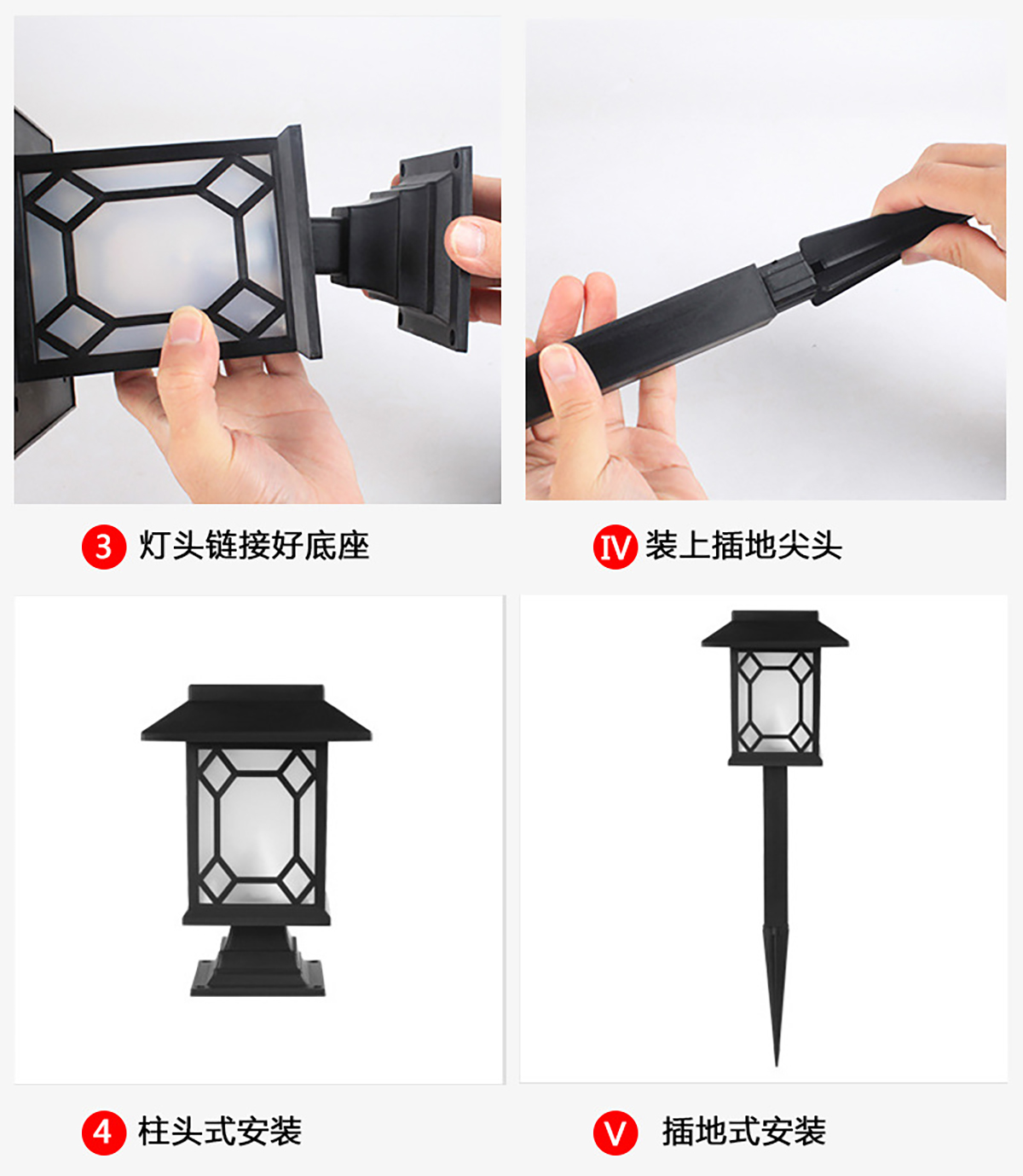 3 灯头链接好底座

IV 装上插地尖头

4 柱头式安装

V 插地式安装